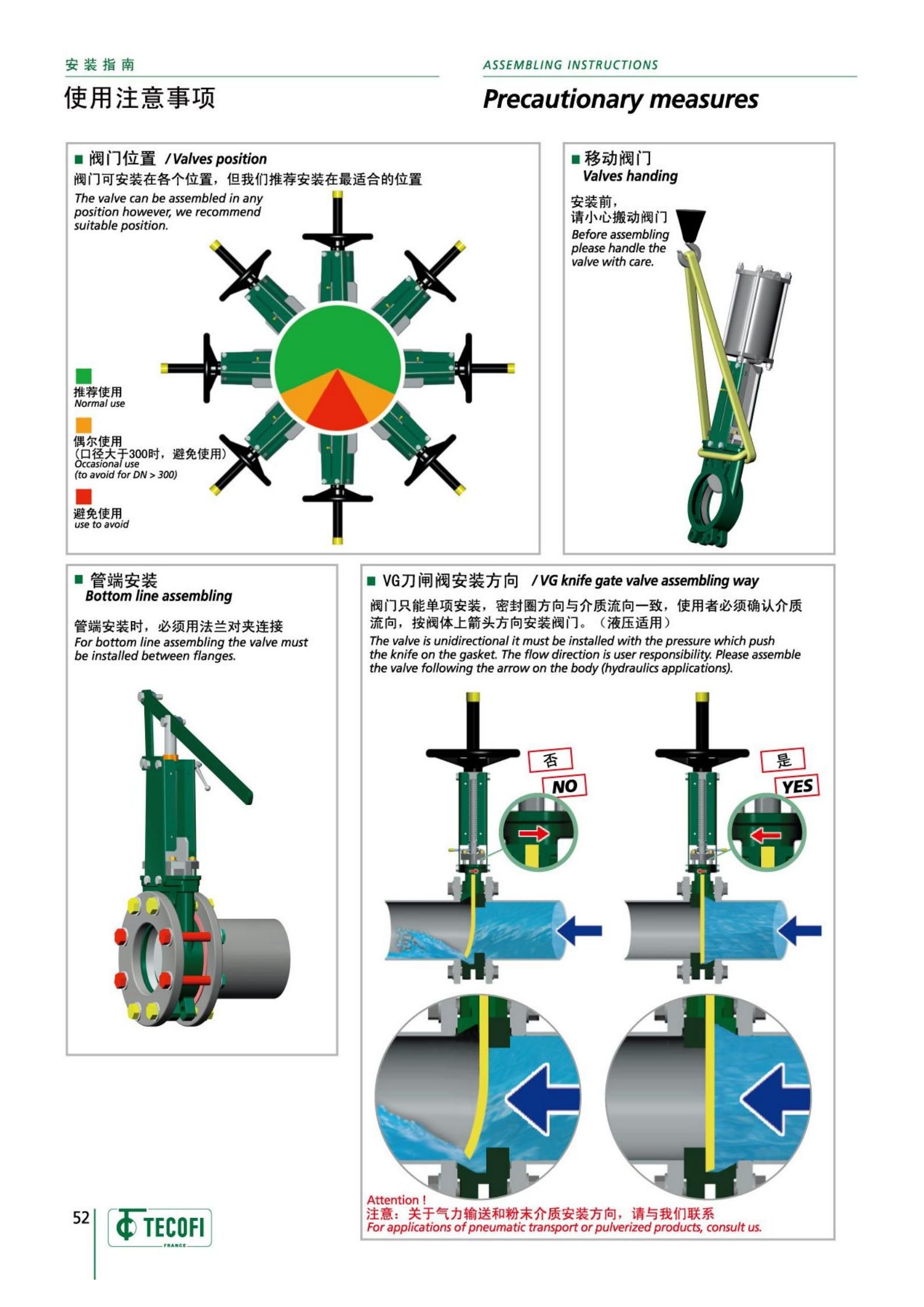 安装指南

使用注意事项

ASSEMBLING INSTRUCTIONS

Precautionary measures

■ 阀门位置 / Valves position

阀门可安装在各个位置，但我们推荐安装在最适合的位置

The valve can be assembled in any position however, we recommend suitable position.

推荐使用
Normal use

偶尔使用
（口径大于300时，避免使用）
Occasional use
(to avoid for DN > 300)

避免使用
use to avoid

■ 移动阀门
Valves handing

安装前，
请小心搬动阀门
Before assembling please handle the valve with care.

■ 管端安装
Bottom line assembling

管端安装时，必须用法兰对夹连接
For bottom line assembling the valve must be installed between flanges.

■ VG刀闸阀安装方向 / VG knife gate valve assembling way

阀门只能单项安装，密封圈方向与介质流向一致，使用者必须确认介质流向，按阀体上箭头方向安装阀门。（液压适用）

The valve is unidirectional it must be installed with the pressure which push the knife on the gasket. The flow direction is user responsibility. Please assemble the valve following the arrow on the body (hydraulics applications).

否
NO

是
YES

Attention !
注意：关于气力输送和粉末介质安装方向，请与我们联系
For applications of pneumatic transport or pulverized products, consult us.

52

TECOFI
FRANCE